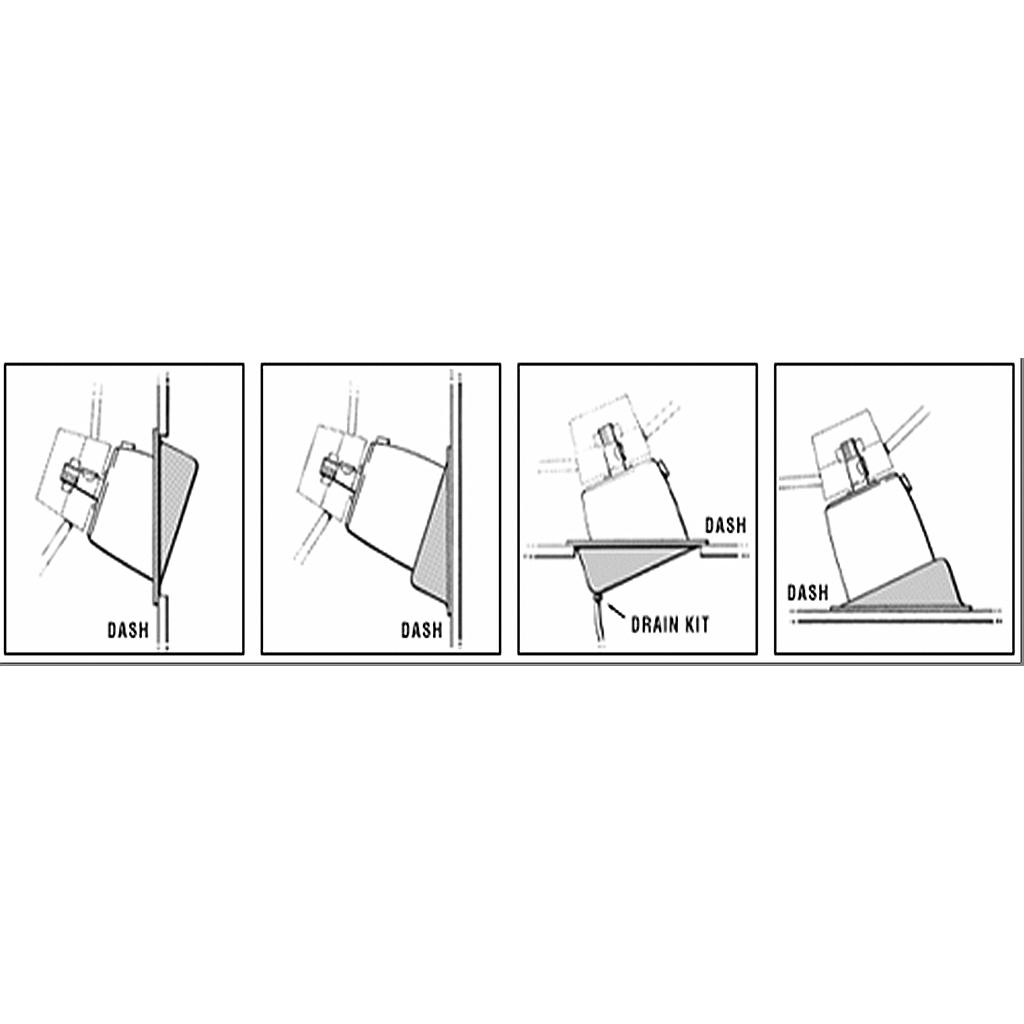 DASH

DASH

DASH

DRAIN KIT

DASH