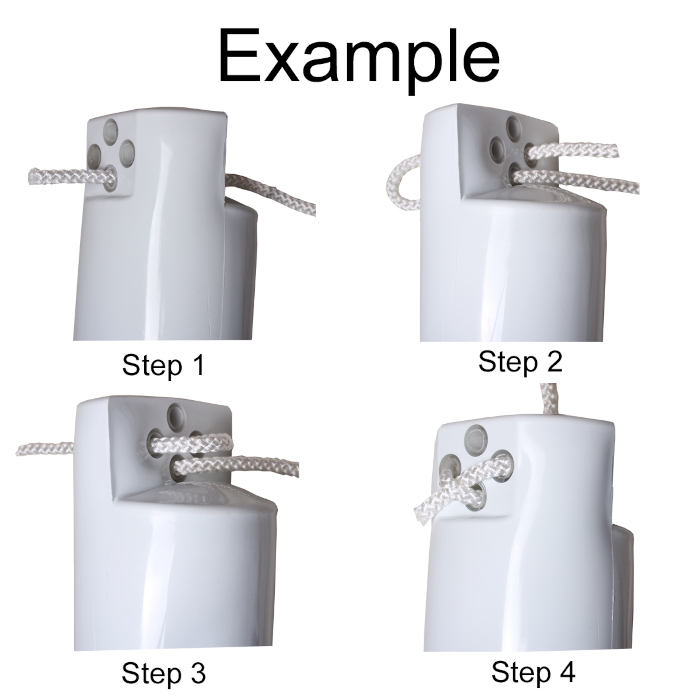 Example

Step 1

Step 2

Step 3

Step 4