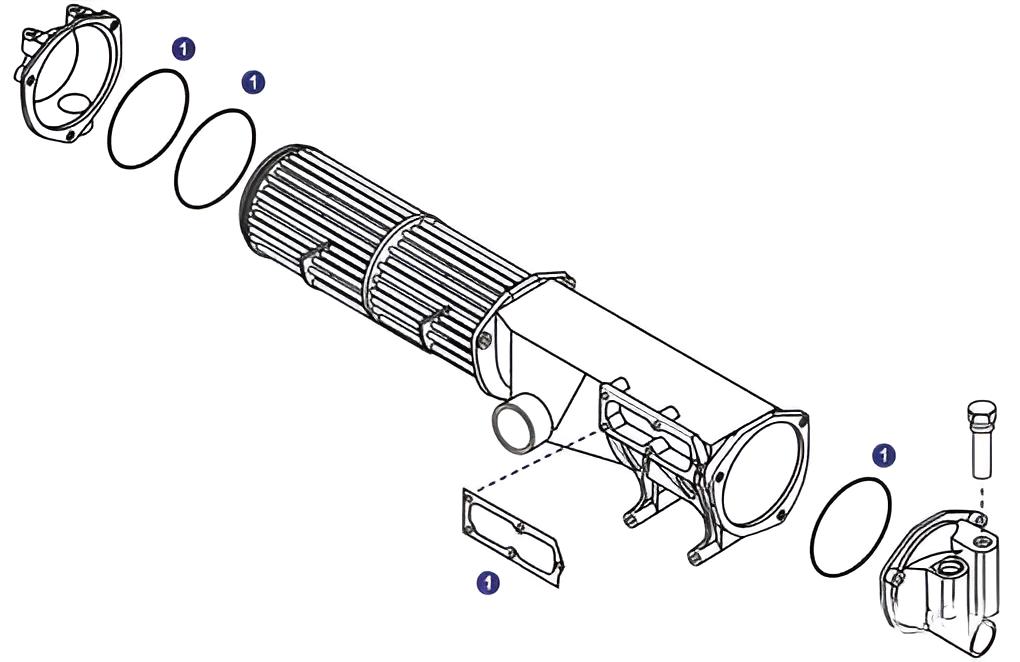 1
1
1
1