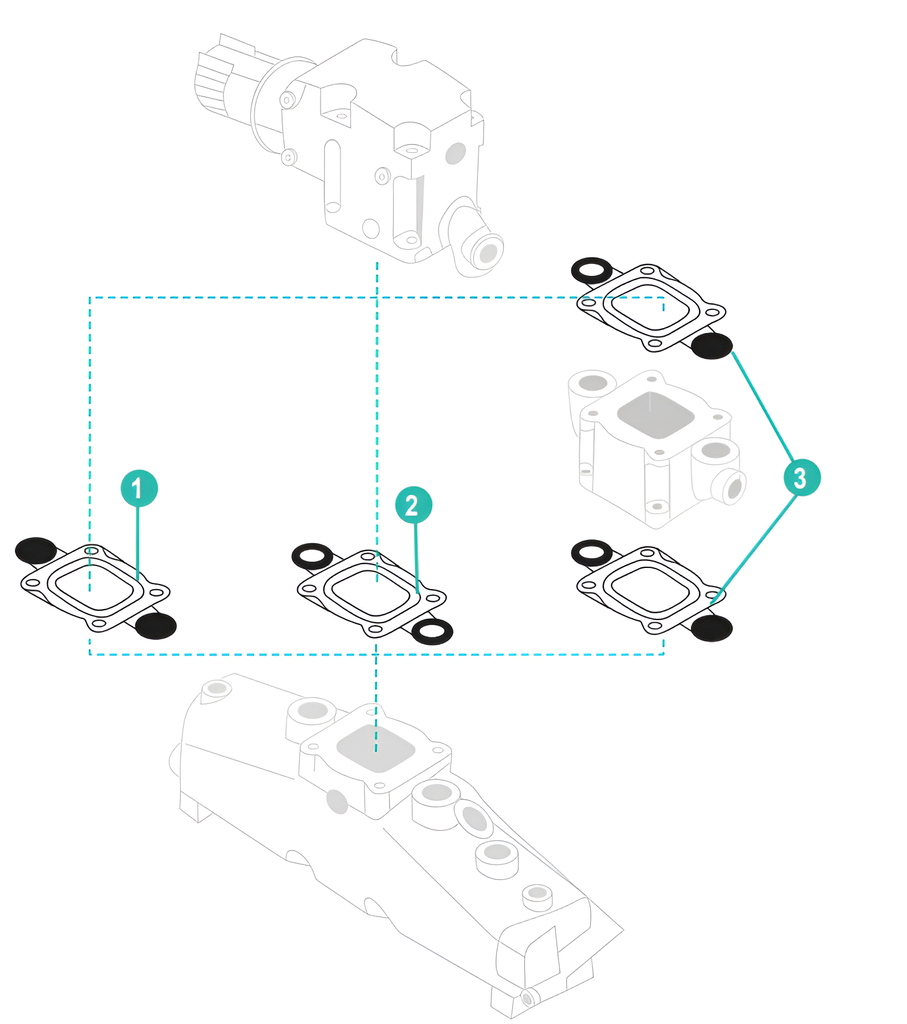 1
2
3