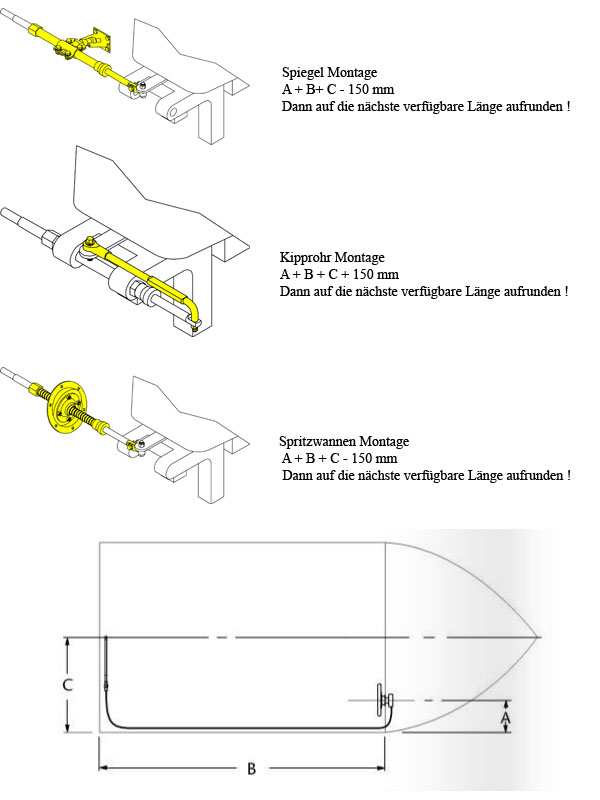 Spiegel Montage
A + B+ C - 150 mm
Dann auf die nächste verfügbare Länge aufrunden !

Kipprohr Montage
A + B + C + 150 mm
Dann auf die nächste verfügbare Länge aufrunden !

Spritzwannen Montage
A + B + C - 150 mm
Dann auf die nächste verfügbare Länge aufrunden !

C

A

B