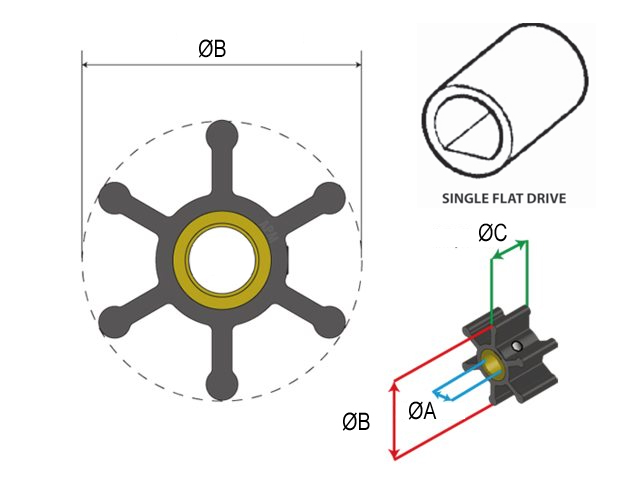 ØB

SINGLE FLAT DRIVE

ØC

ØA

ØB