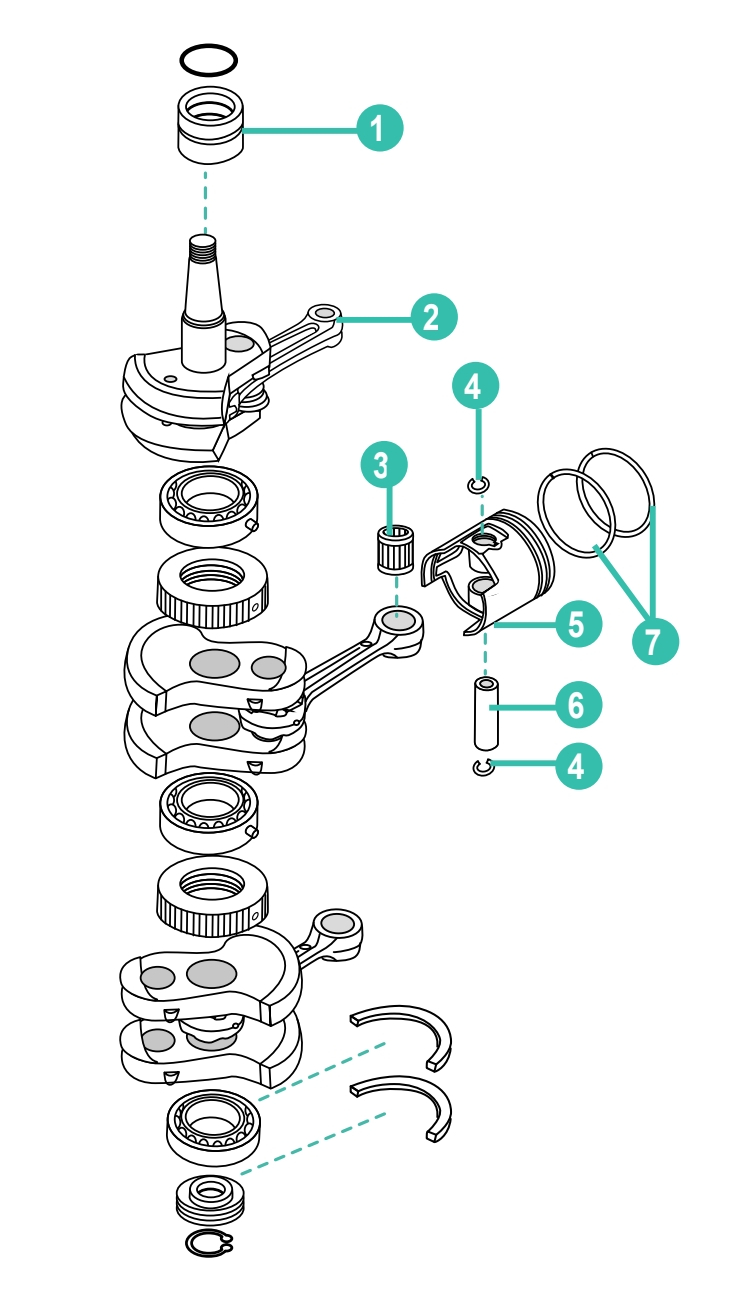 1
2
4
3
5
7
6
4