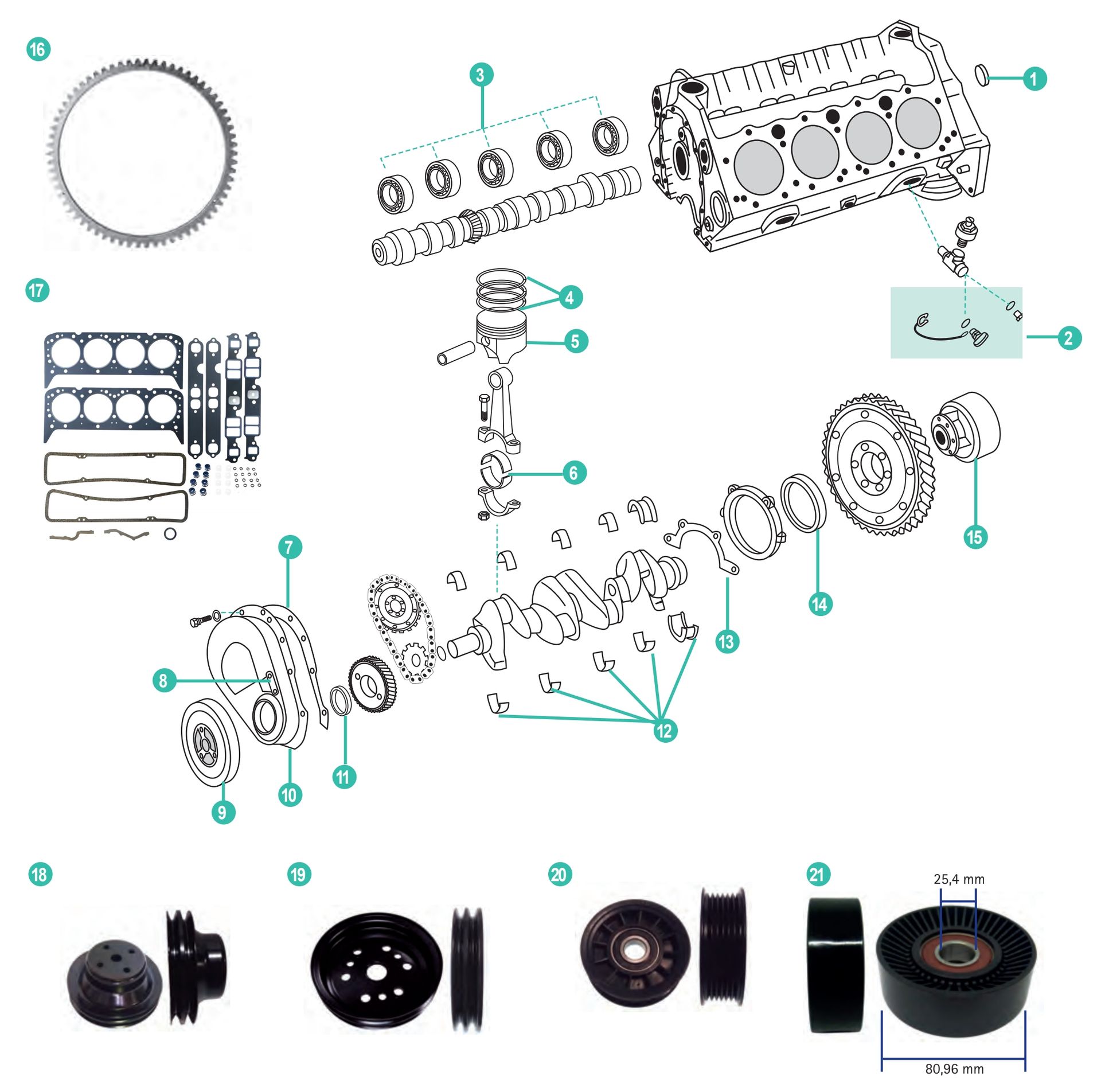 16

3

1

17

4

5

2

6

15

7

14

13

8

12

11

10

9

18

19

20

21

25,4 mm

80,96 mm