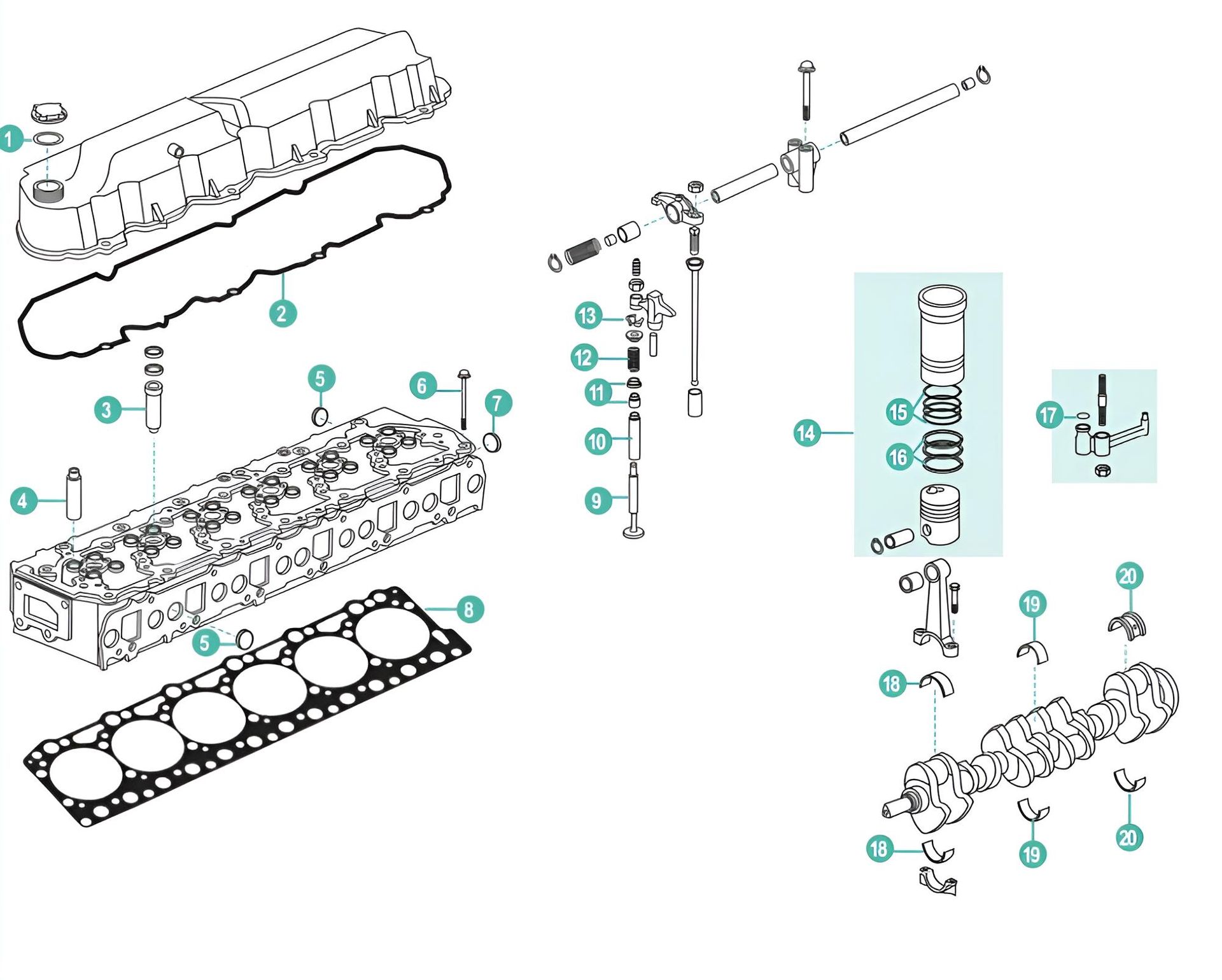 1
2
3
4
5
5
6
7
8
9
10
11
12
13
14
15
16
17
18
18
19
19
20
20