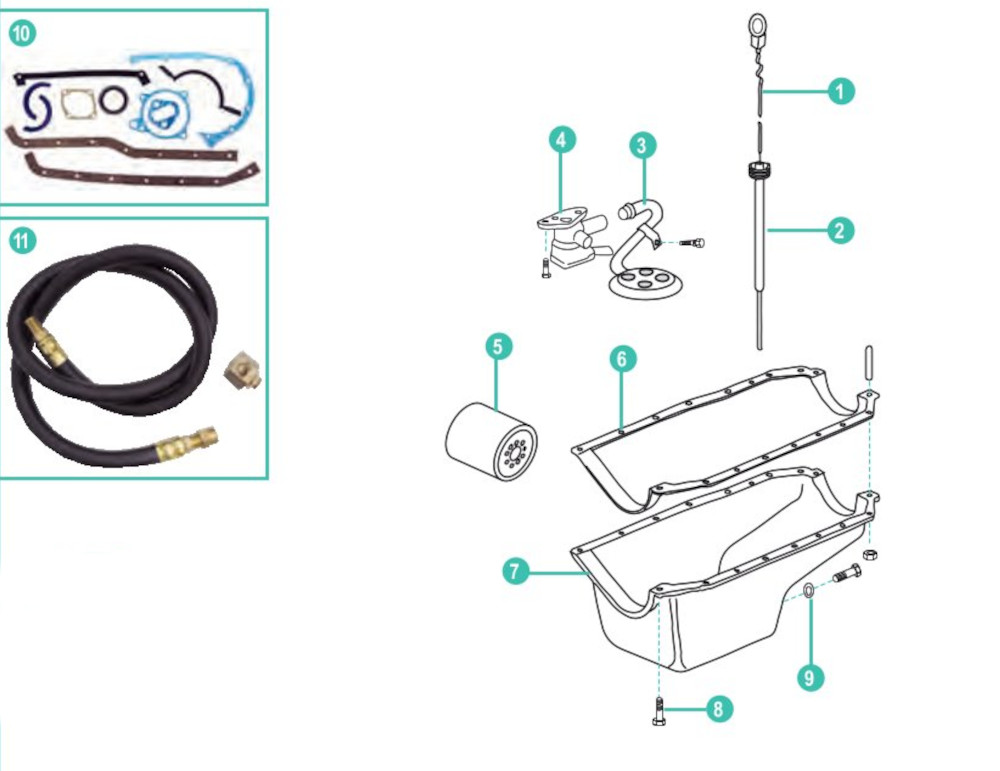 10
11
4
3
1
2
5
6
7
9
8