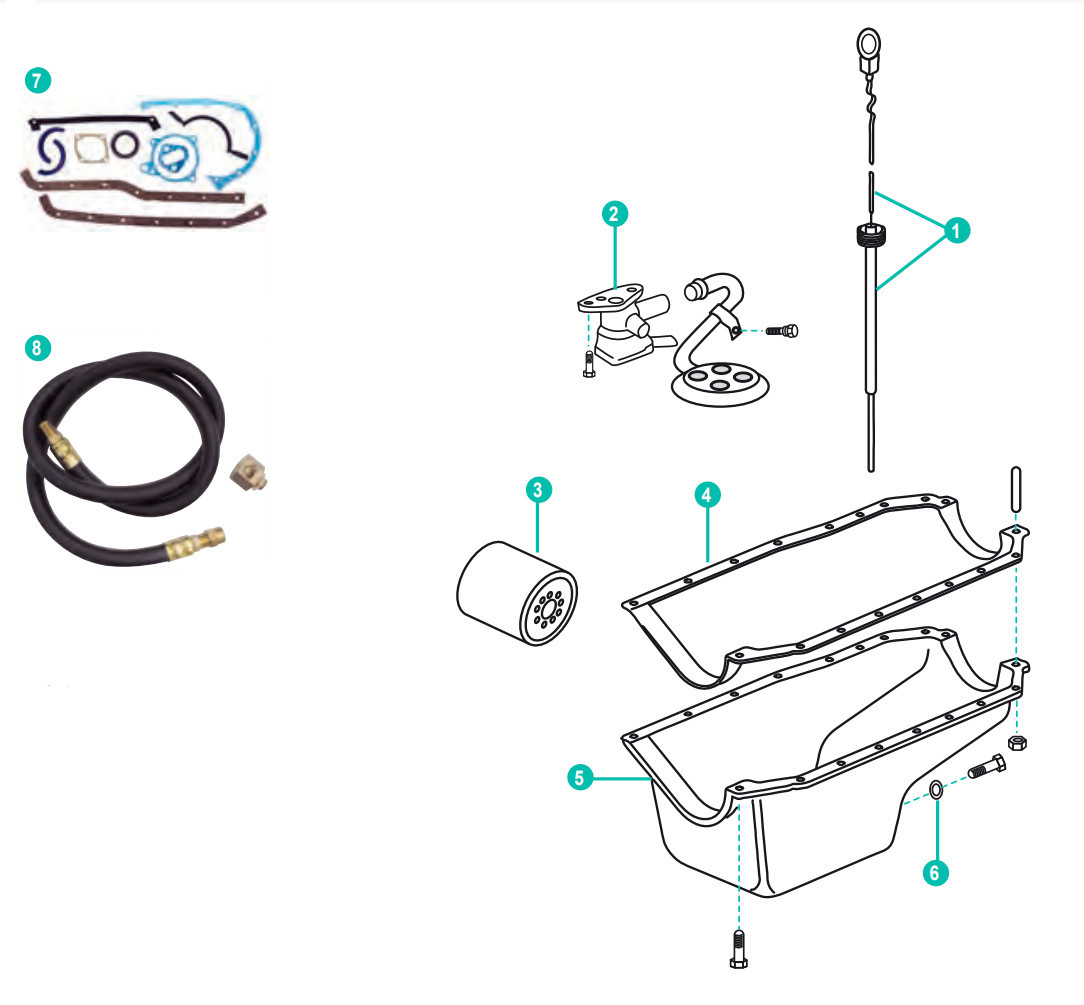 7
8
2
1
3
4
5
6